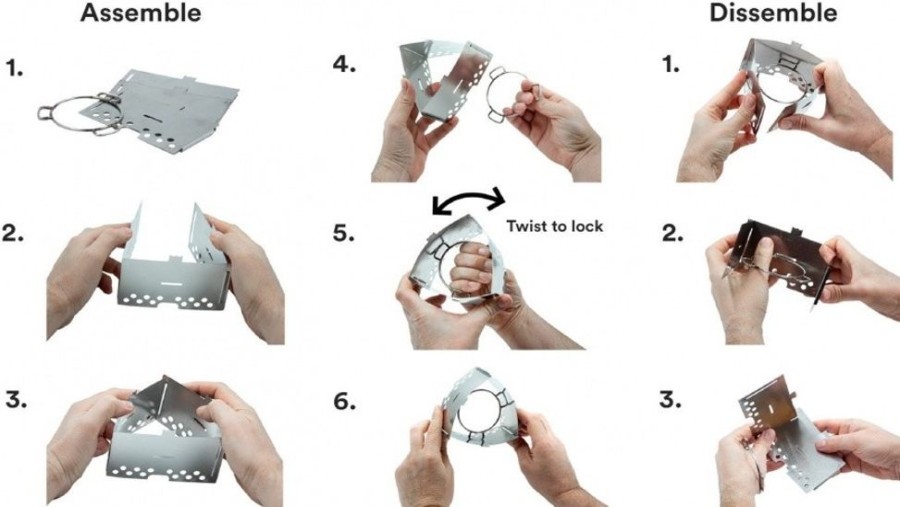 Assemble

1.

2.

3.

4.

5. Twist to lock

6.

Dissemble

1.

2.

3.